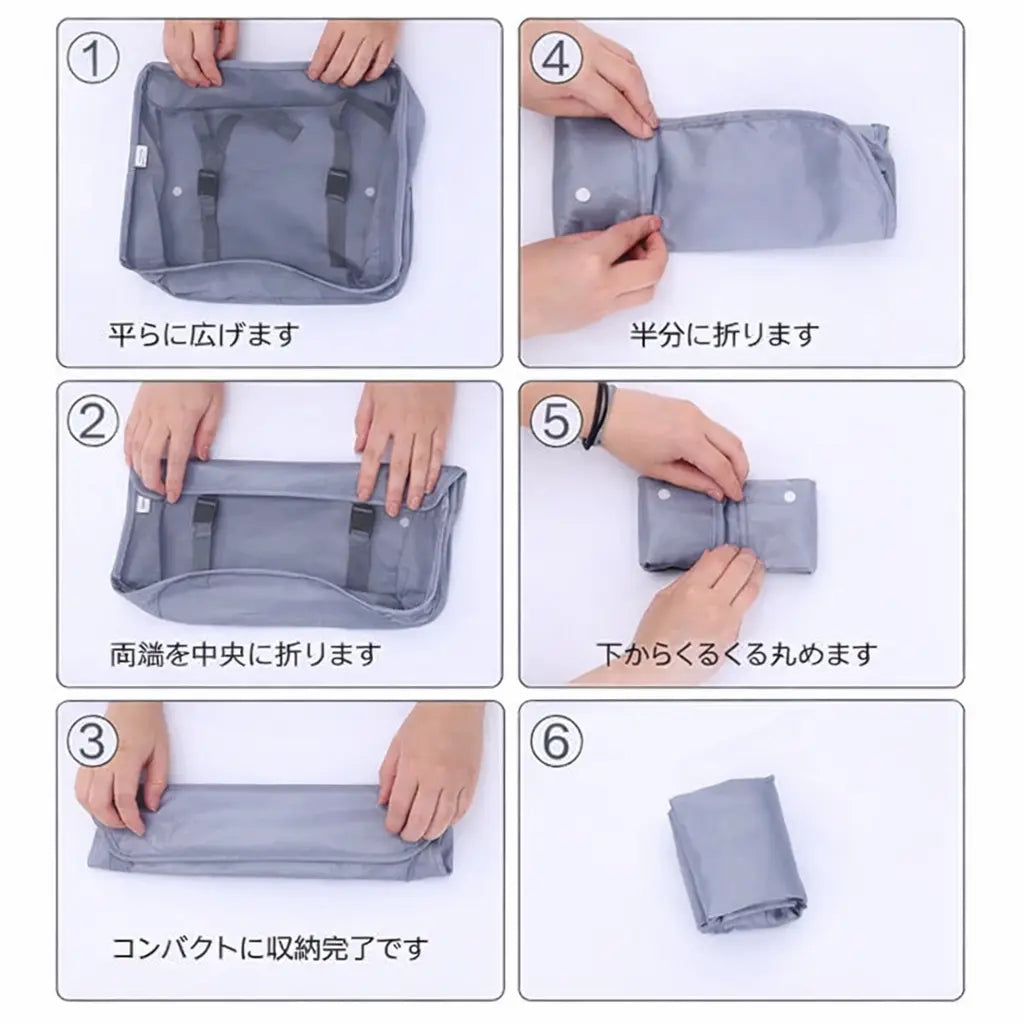 ①
平らに広げます

②
両端を中央に折ります

③
コンパクトに収納完了です

④
半分に折ります

⑤
下からくるくる丸めます

⑥